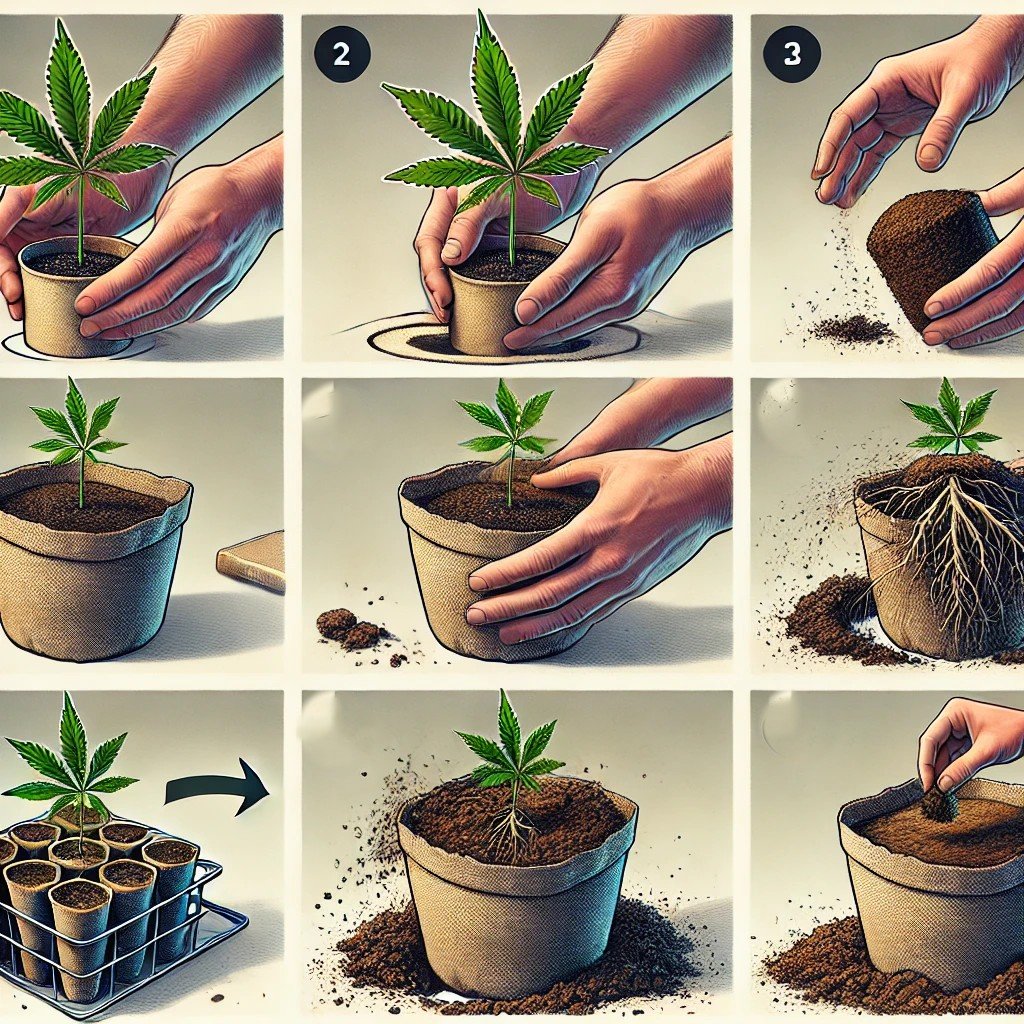 2

3