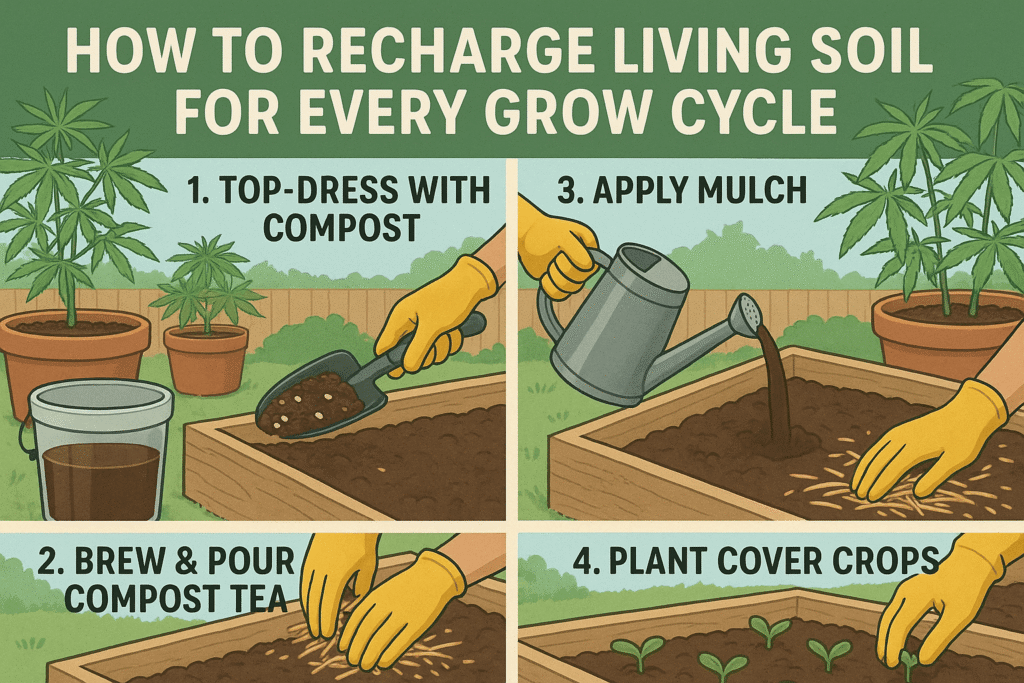 HOW TO RECHARGE LIVING SOIL FOR EVERY GROW CYCLE

1. TOP-DRESS WITH COMPOST

3. APPLY MULCH

2. BREW & POUR COMPOST TEA

4. PLANT COVER CROPS